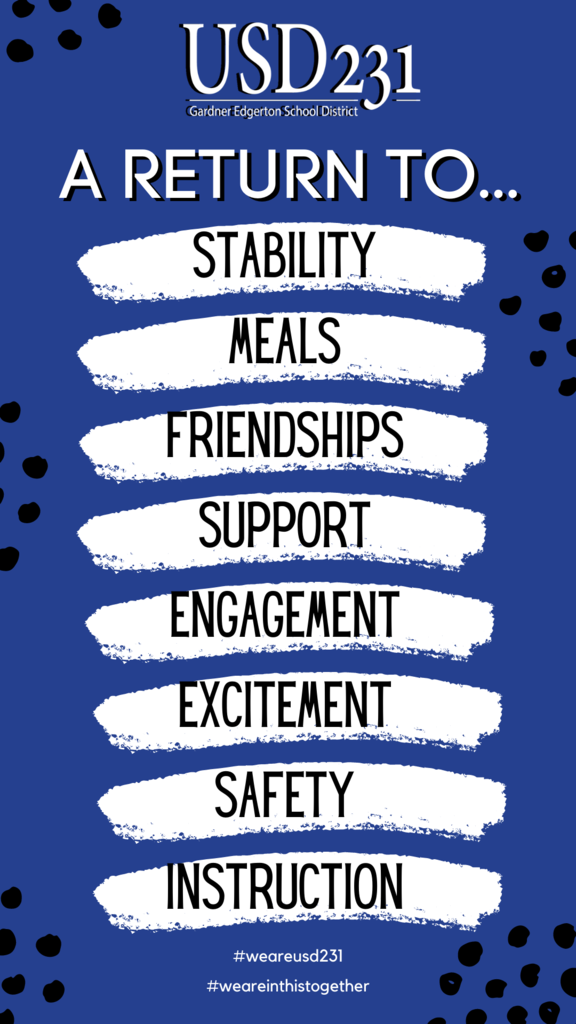 USD231
Gardner Edgerton School District

A RETURN TO...

STABILITY

MEALS

FRIENDSHIPS

SUPPORT

ENGAGEMENT

EXCITEMENT

SAFETY

INSTRUCTION

#weareusd231

#weareinthistogether